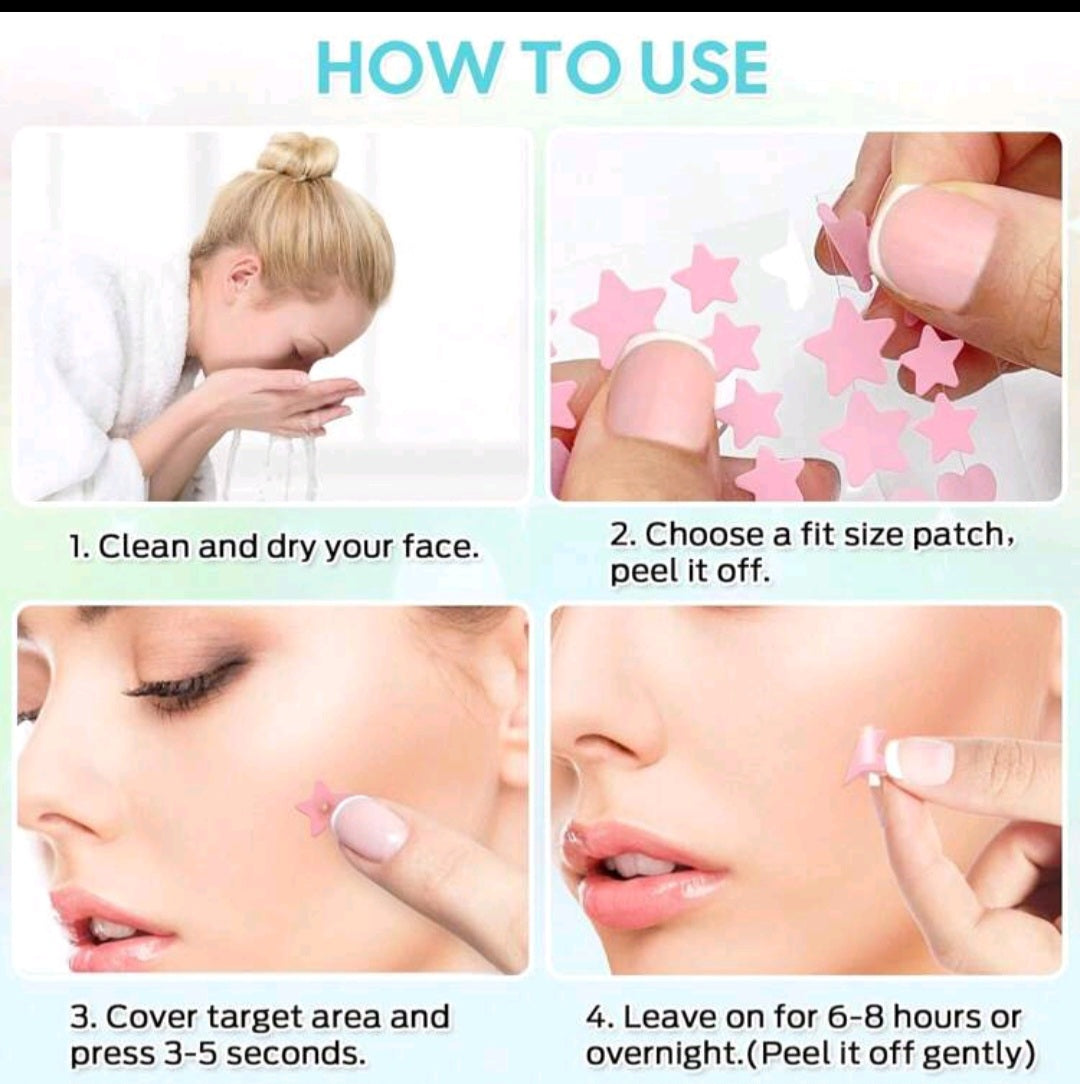 HOW TO USE

1. Clean and dry your face.

2. Choose a fit size patch, peel it off.

3. Cover target area and press 3-5 seconds.

4. Leave on for 6-8 hours or overnight.(Peel it off gently)